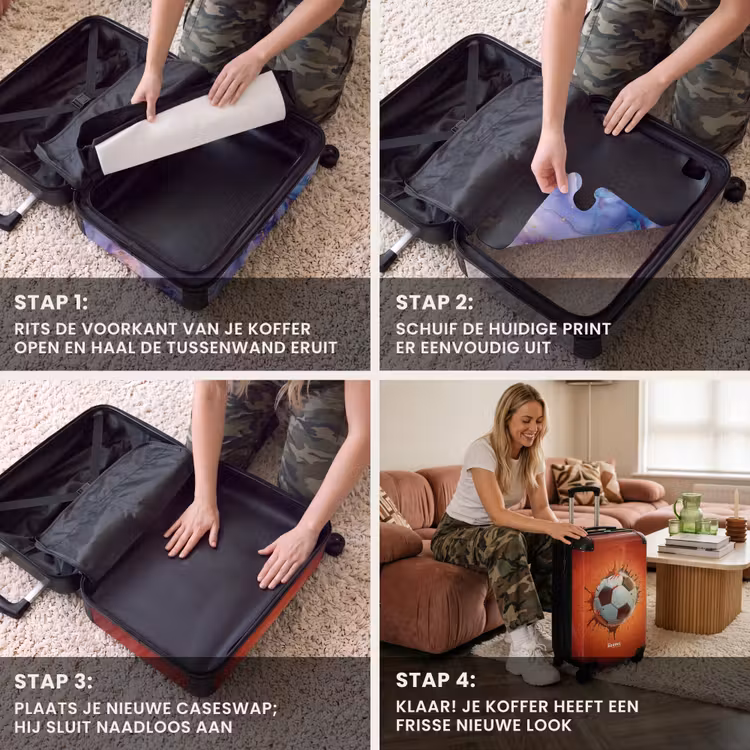 STAP 1:

RITS DE VOORKANT VAN JE KOFFER OPEN EN HAAL DE TUSSENWAND ERUIT

STAP 2:

SCHUIF DE HUIDIGE PRINT ER EENVOUDIG UIT

STAP 3:

PLAATS JE NIEUWE CASESWAP; HIJ SLUIT NAADLOOS AAN

STAP 4:

KLAAR! JE KOFFER HEEFT EEN FRISSE NIEUWE LOOK